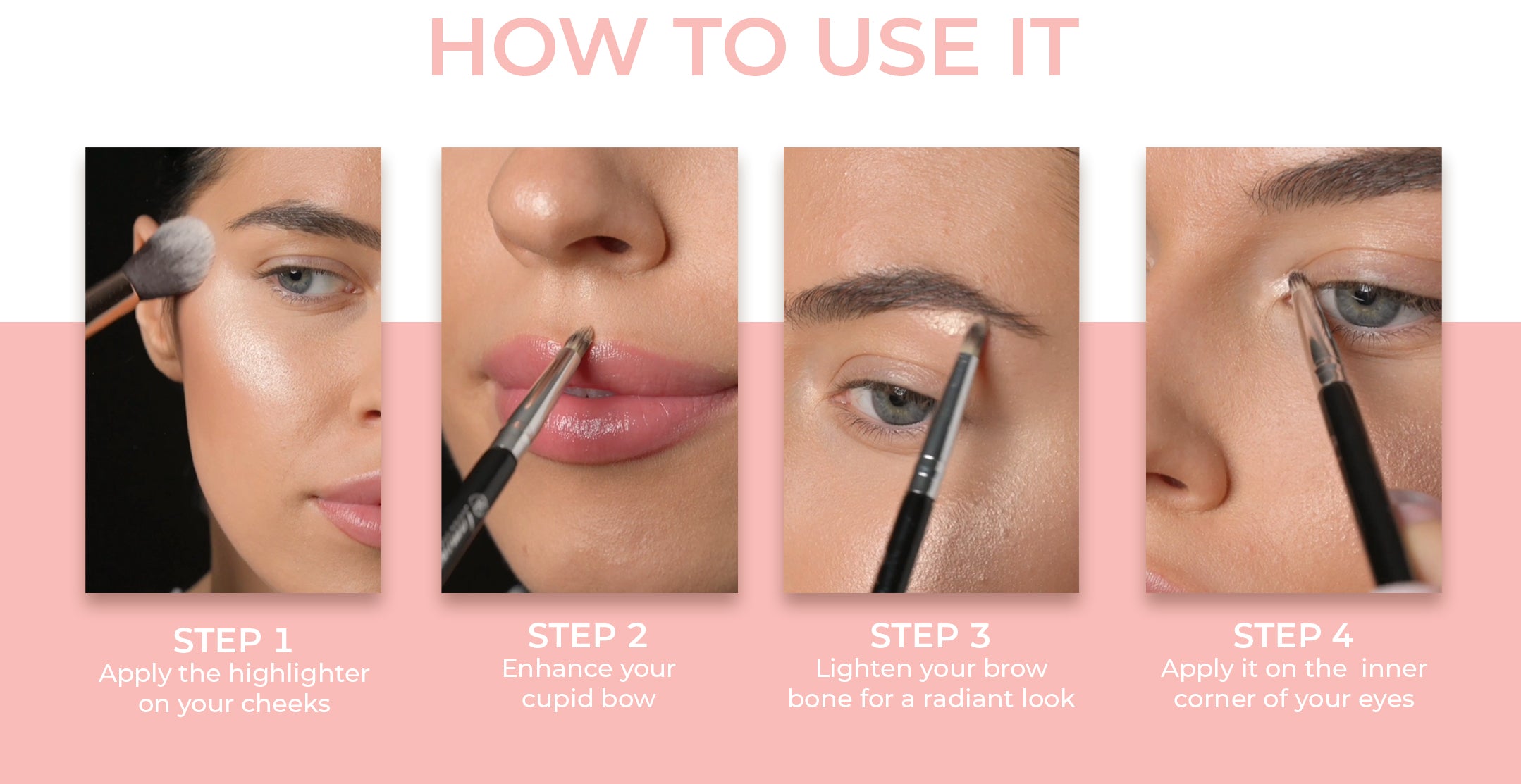 HOW TO USE IT

STEP 1
Apply the highlighter on your cheeks

STEP 2
Enhance your cupid bow

STEP 3
Lighten your brow bone for a radiant look

STEP 4
Apply it on the inner corner of your eyes