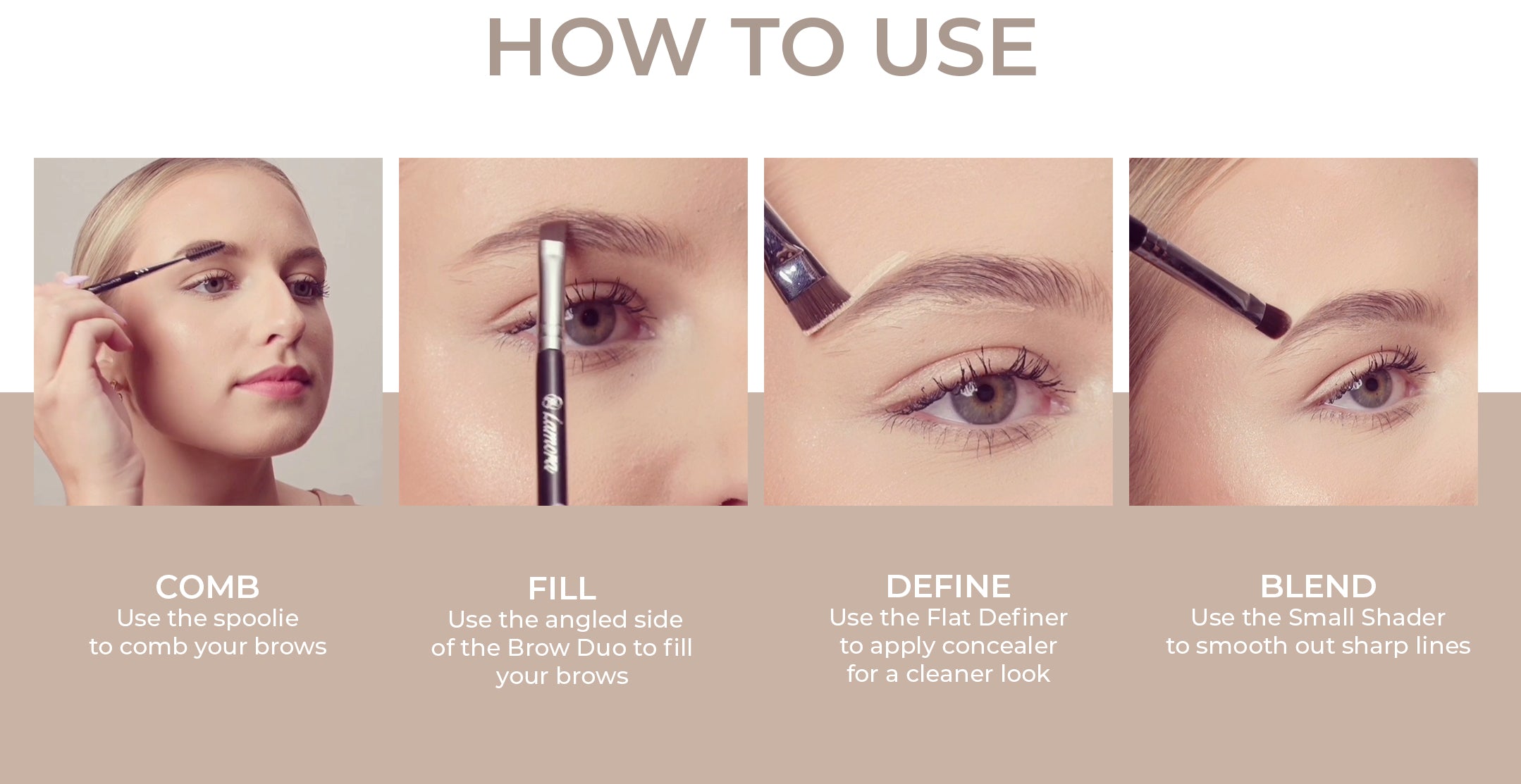 HOW TO USE

lamora

COMB
Use the spoolie to comb your brows

FILL
Use the angled side of the Brow Duo to fill your brows

DEFINE
Use the Flat Definer to apply concealer for a cleaner look

BLEND
Use the Small Shader to smooth out sharp lines