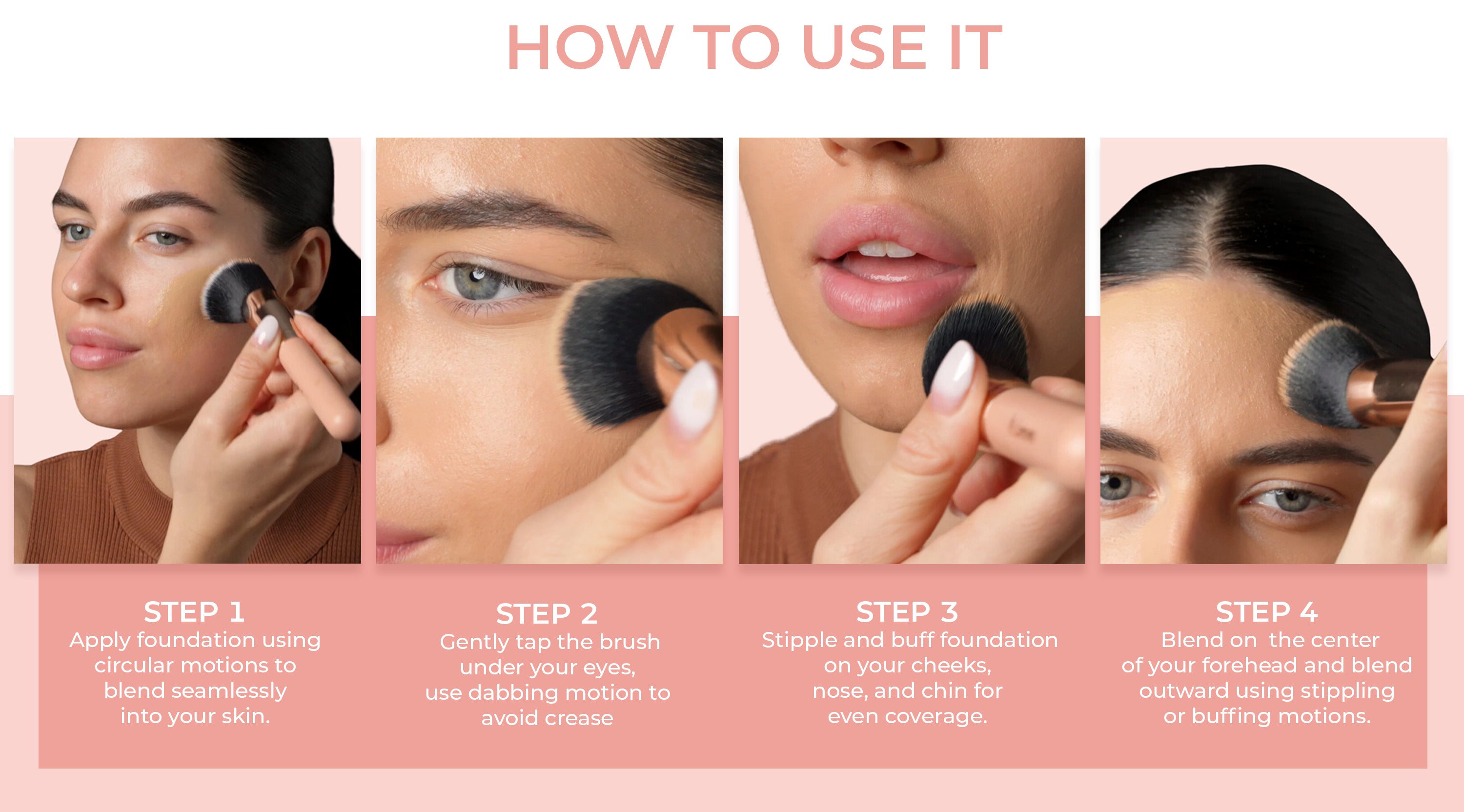 HOW TO USE IT

STEP 1
Apply foundation using circular motions to blend seamlessly into your skin.

STEP 2
Gently tap the brush under your eyes, use dabbing motion to avoid crease

STEP 3
Stipple and buff foundation on your cheeks, nose, and chin for even coverage.

STEP 4
Blend on the center of your forehead and blend outward using stippling or buffing motions.