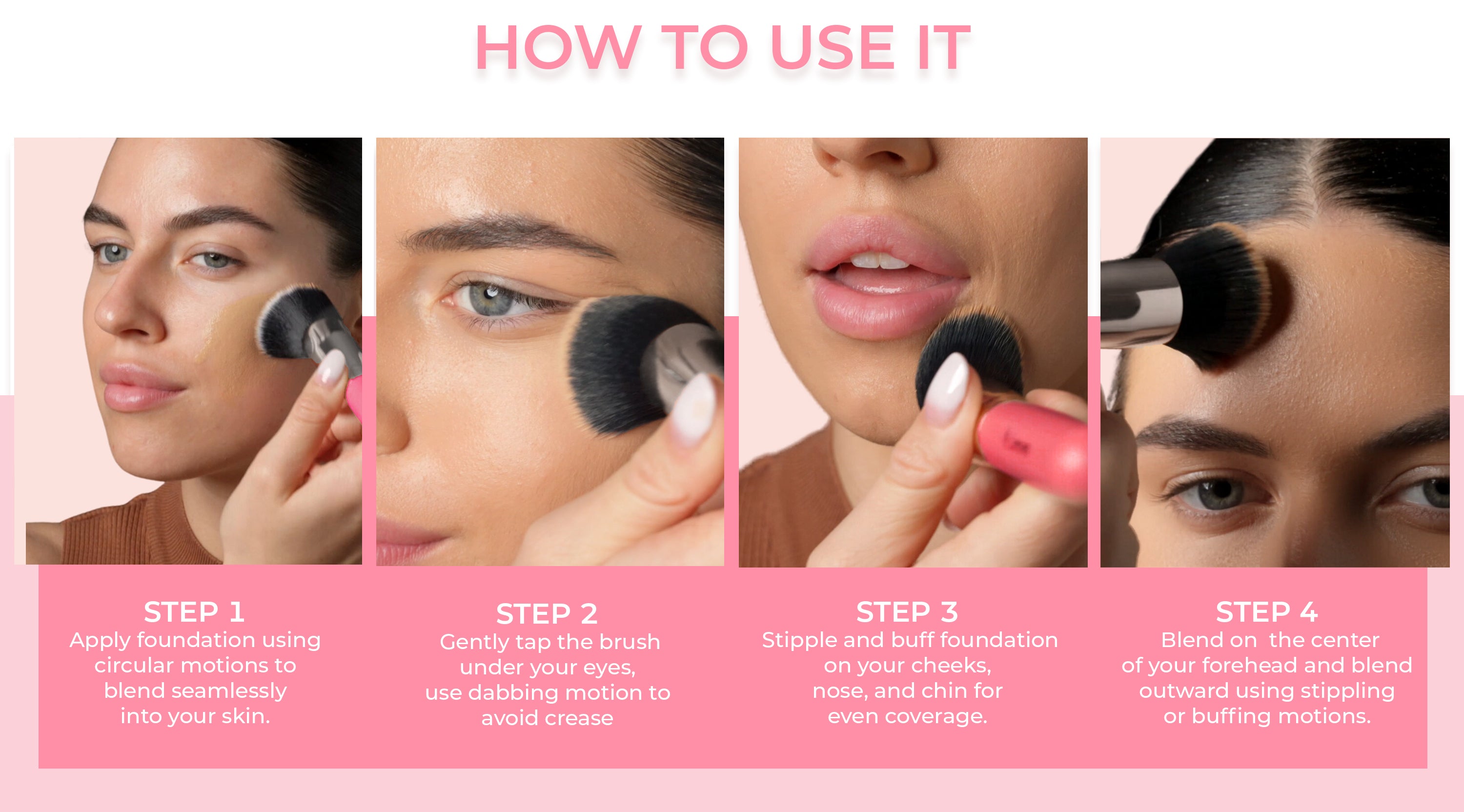 HOW TO USE IT

STEP 1
Apply foundation using circular motions to blend seamlessly into your skin.

STEP 2
Gently tap the brush under your eyes, use dabbing motion to avoid crease

STEP 3
Stipple and buff foundation on your cheeks, nose, and chin for even coverage.

STEP 4
Blend on the center of your forehead and blend outward using stippling or buffing motions.