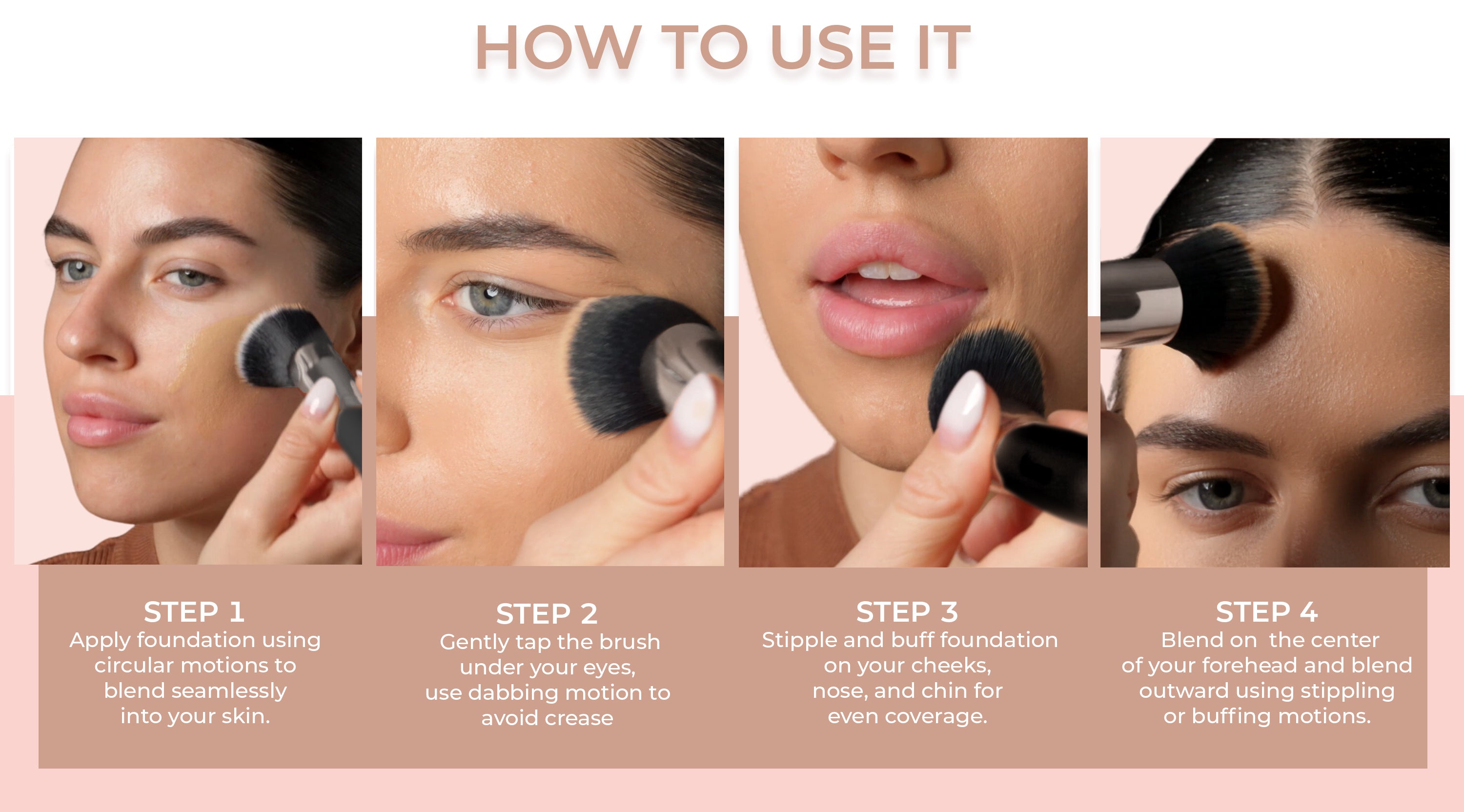 HOW TO USE IT

STEP 1
Apply foundation using circular motions to blend seamlessly into your skin.

STEP 2
Gently tap the brush under your eyes, use dabbing motion to avoid crease

STEP 3
Stipple and buff foundation on your cheeks, nose, and chin for even coverage.

STEP 4
Blend on the center of your forehead and blend outward using stippling or buffing motions.